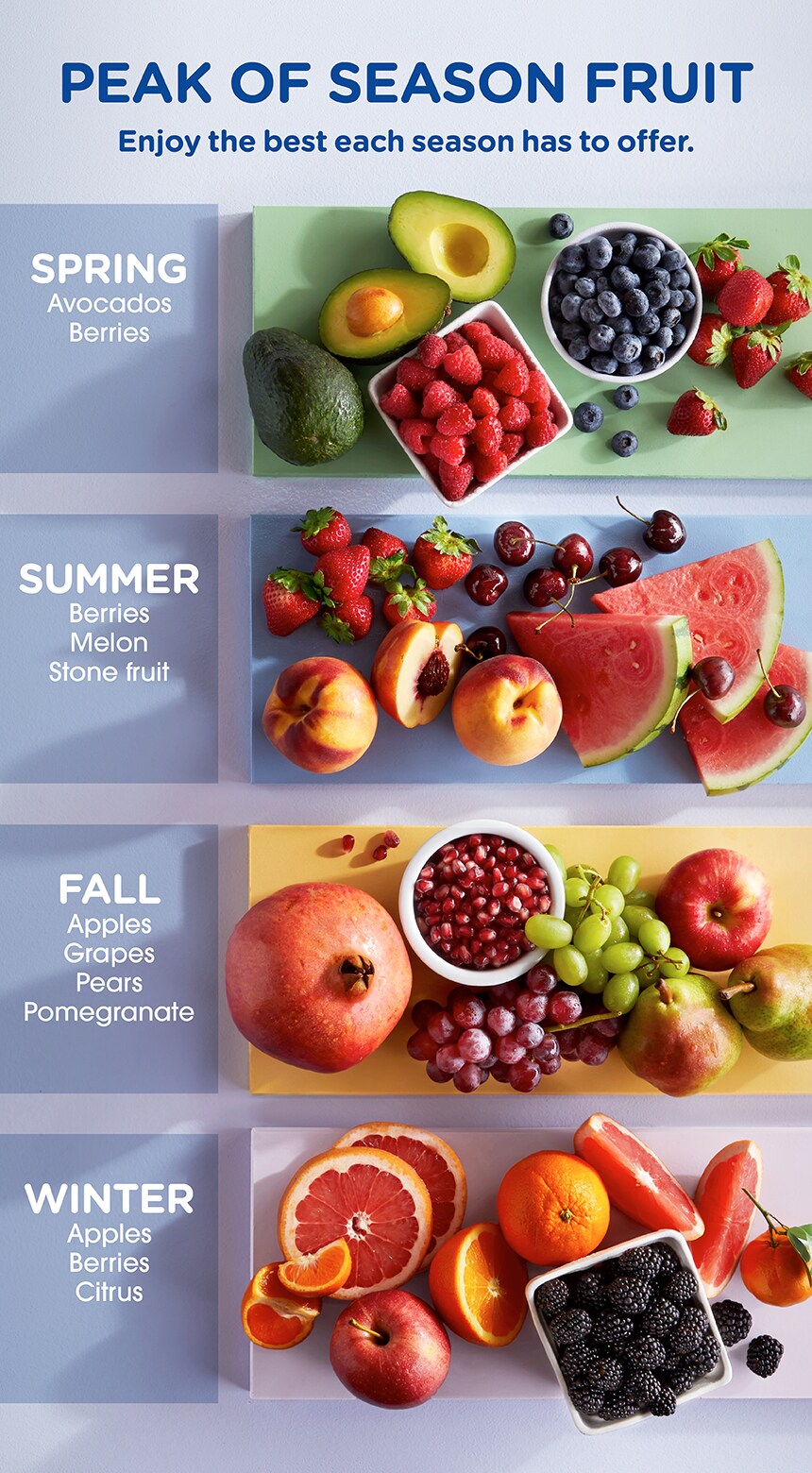 PEAK OF SEASON FRUIT
Enjoy the best each season has to offer.

SPRING
Avocados
Berries

SUMMER
Berries
Melon
Stone fruit

FALL
Apples
Grapes
Pears
Pomegranate

WINTER
Apples
Berries
Citrus